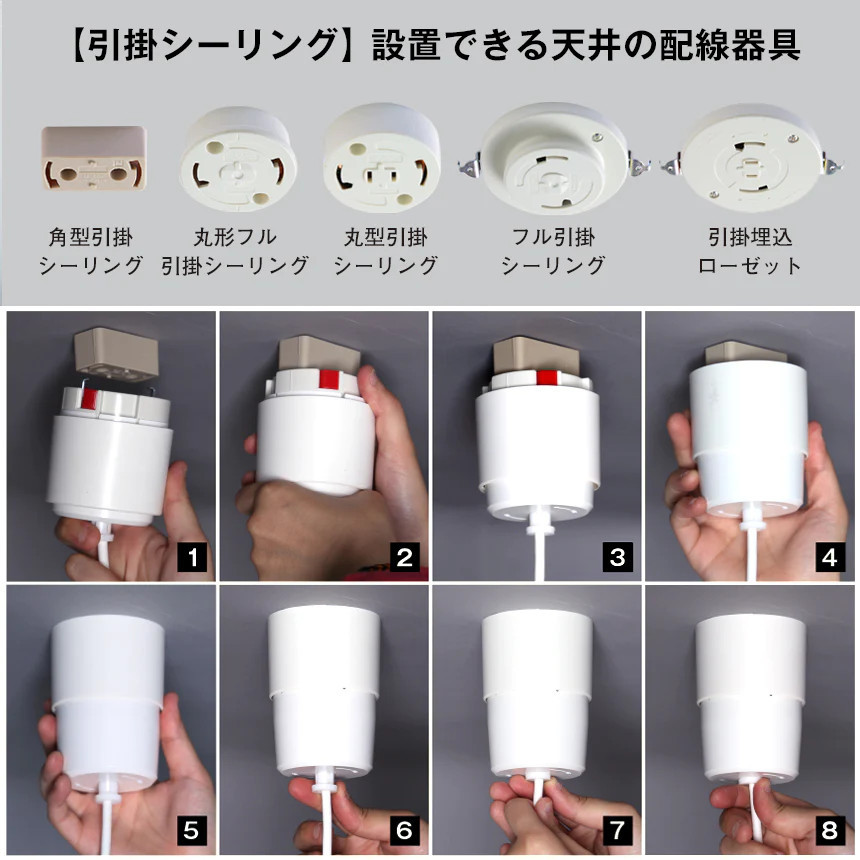 【引掛シーリング】設置できる天井の配線器具

角型引掛シーリング

丸形フル引掛シーリング

丸型引掛シーリング

フル引掛シーリング

引掛埋込ローゼット

1

2

3

4

5

6

7

8