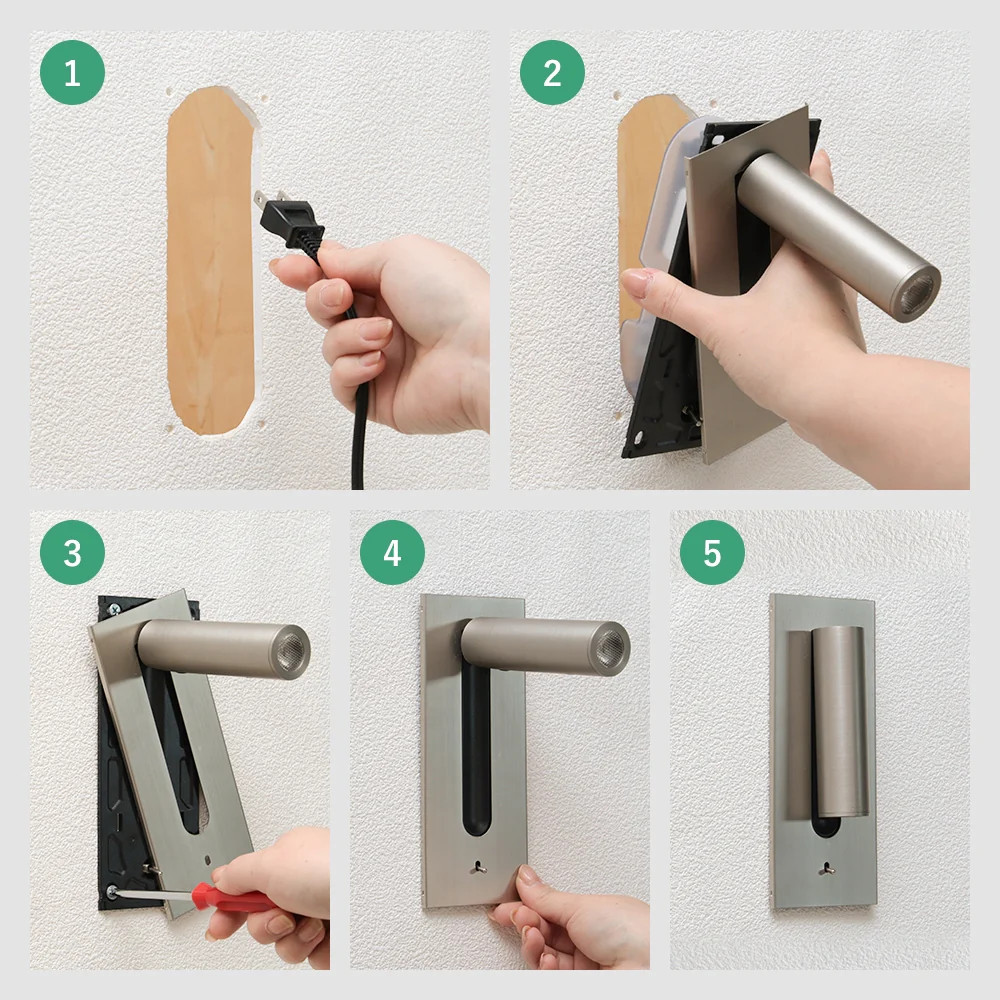 1

2

3

4

5