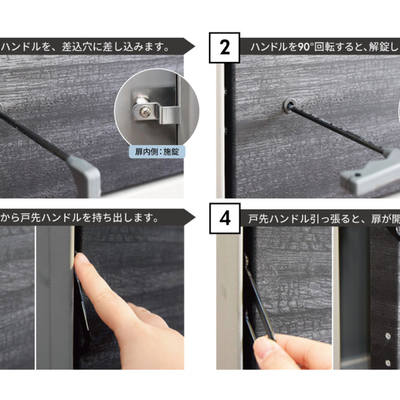 ハンドルを、差込穴に差し込みます。

扉内側：施錠

2

ハンドルを90°回転すると、解錠し

から戸先ハンドルを持ち出します。

4

戸先ハンドル引っ張ると、扉が開