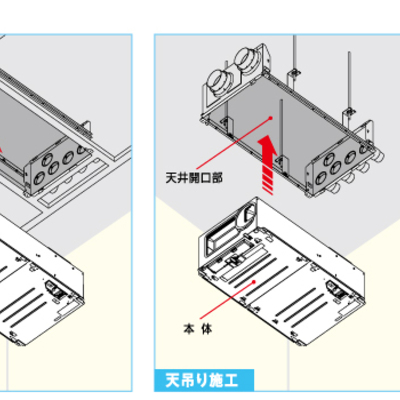 天井開口部

本 体

天吊り施工